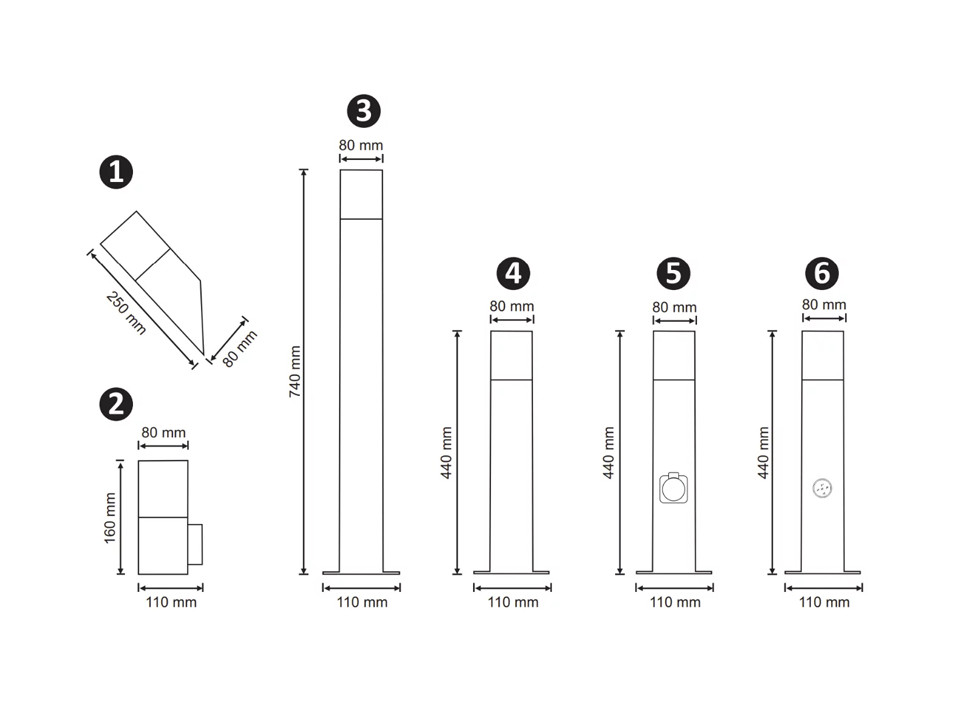 1
250 mm
80 mm

2
80 mm
160 mm
110 mm

3
80 mm
740 mm
110 mm

4
80 mm
440 mm
110 mm

5
80 mm
440 mm
110 mm

6
80 mm
440 mm
110 mm