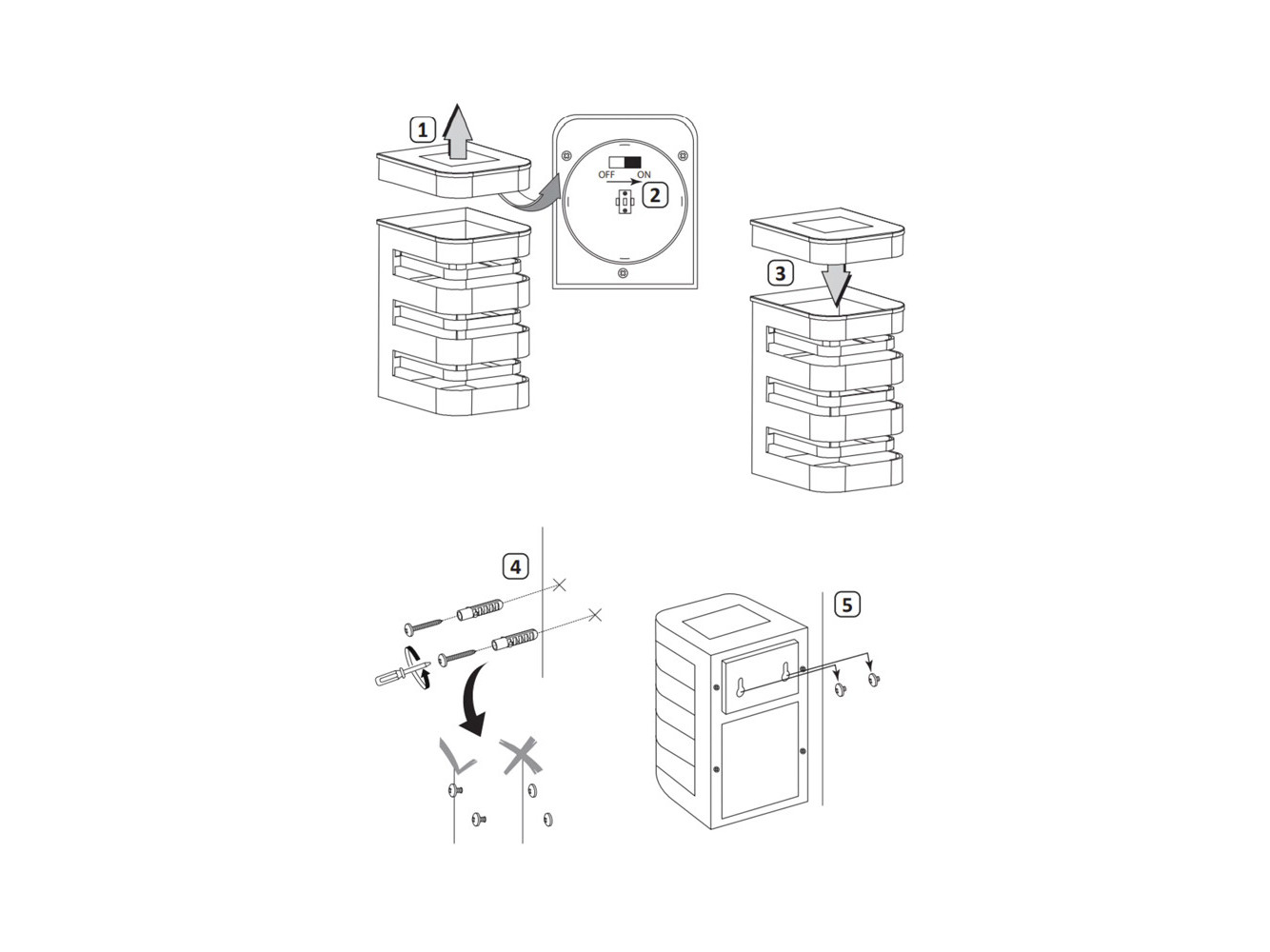 1

OFF ON

2

3

4

5