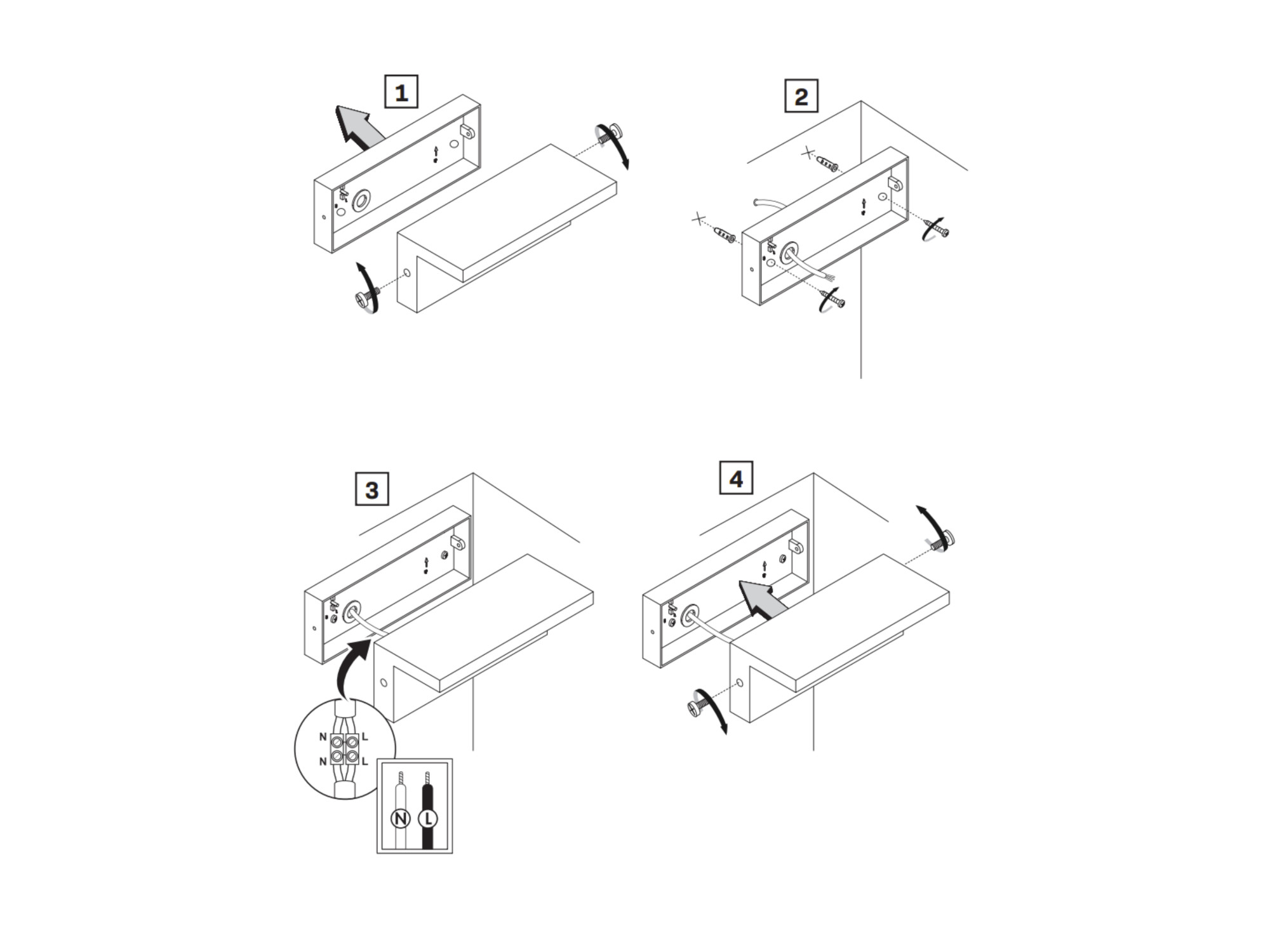 1

2

3

N L
N L

N L

4