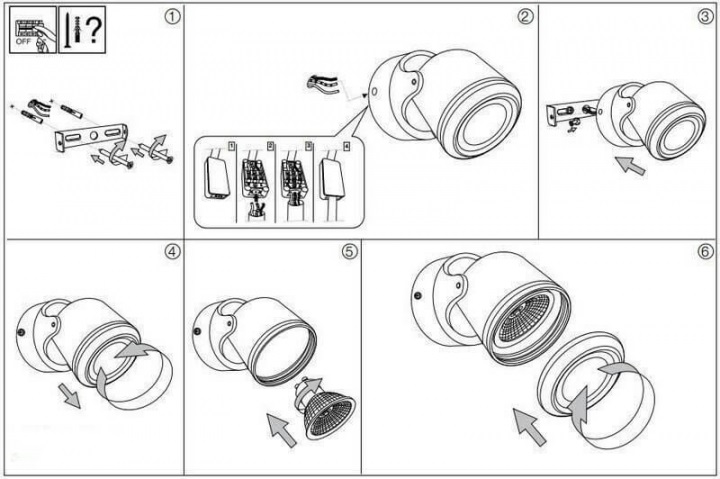 OFF
?
①
②
1
2
3
4
③
④
⑤
⑥