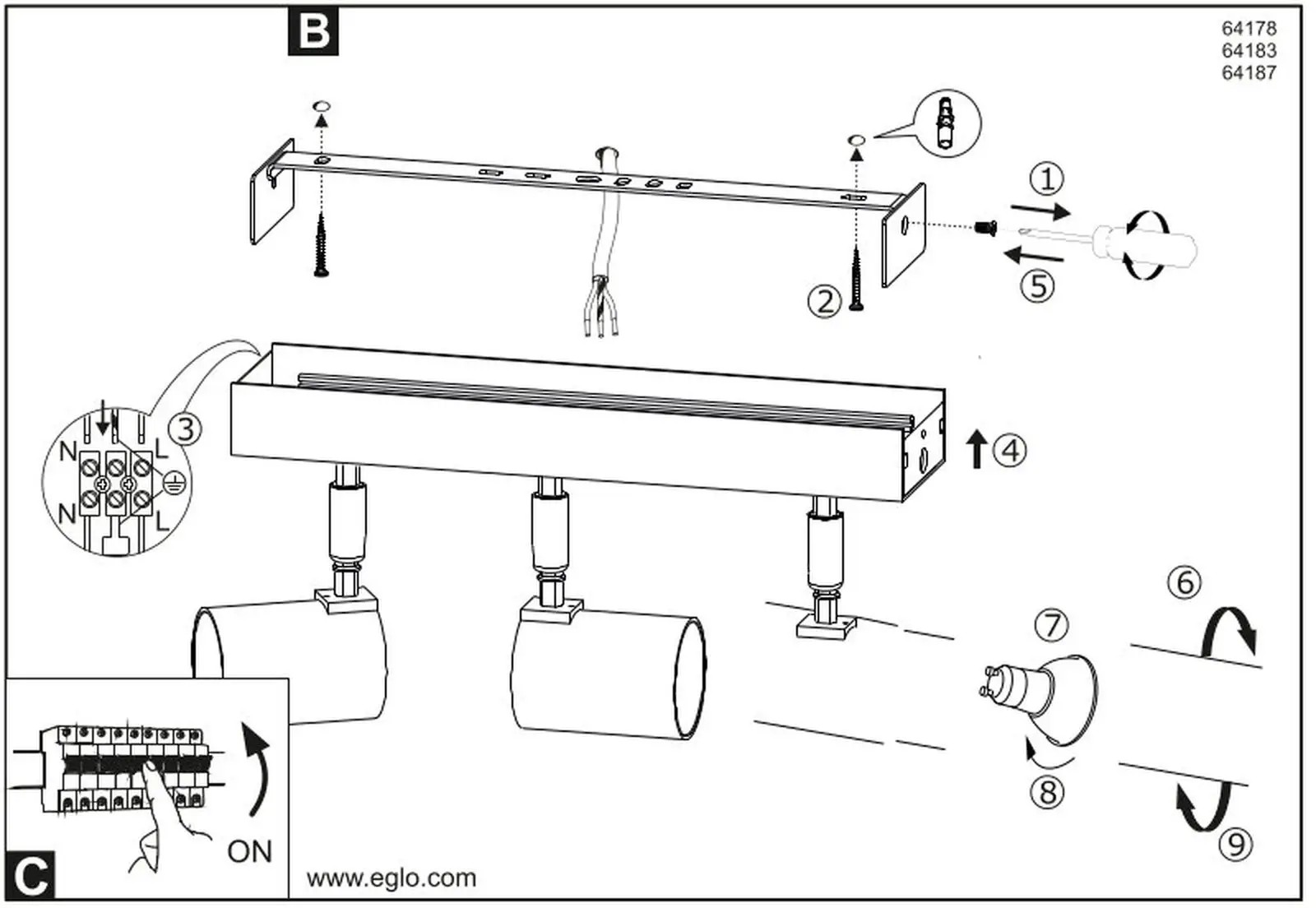 B

64178
64183
64187

①

⑤

②

③

N L
N L

④

⑥

⑦

⑧

⑨

ON

C

www.eglo.com