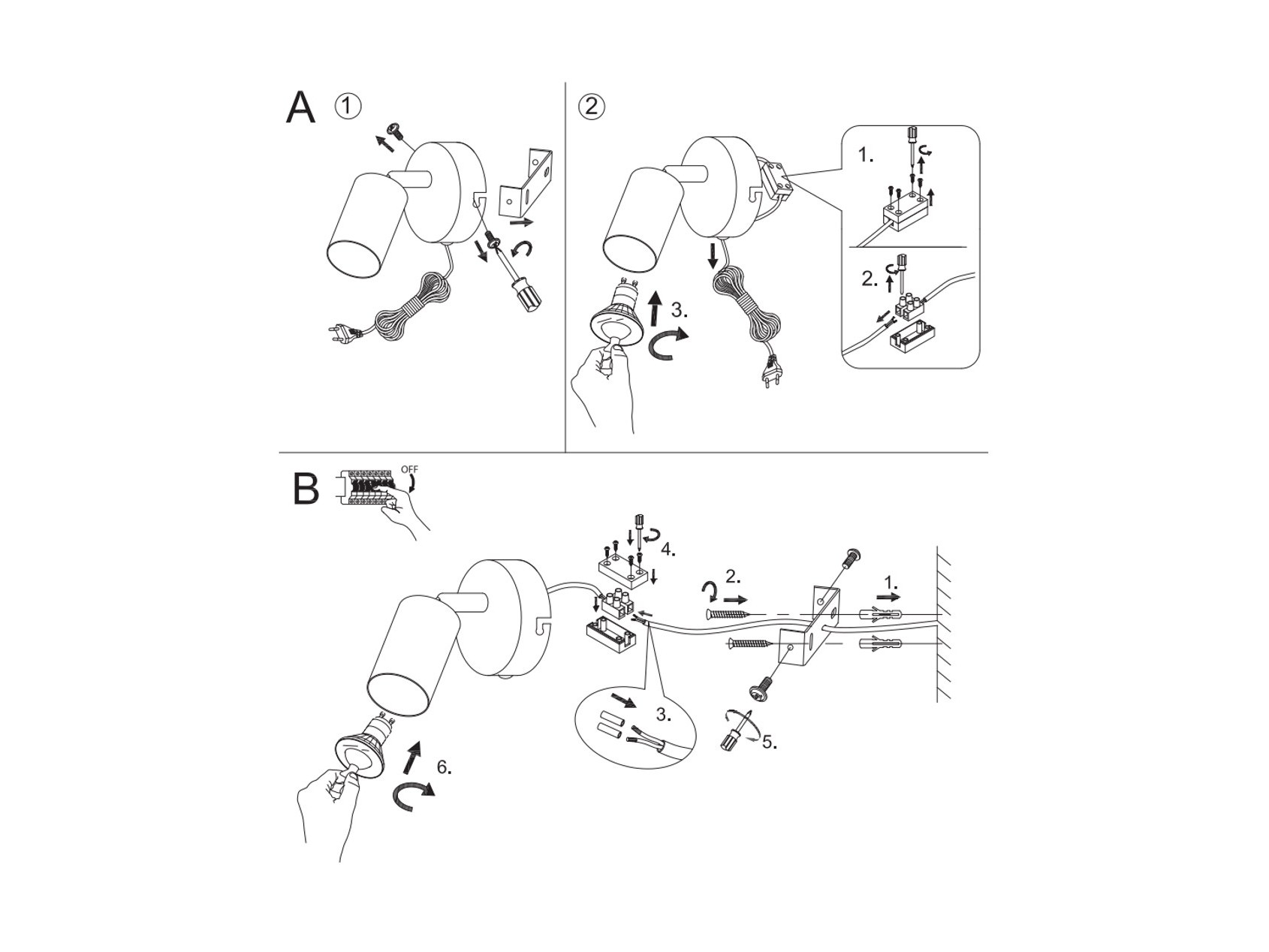 A ①

②

1.

2.

3.

B

OFF

4.

2.

1.

3.

5.

6.