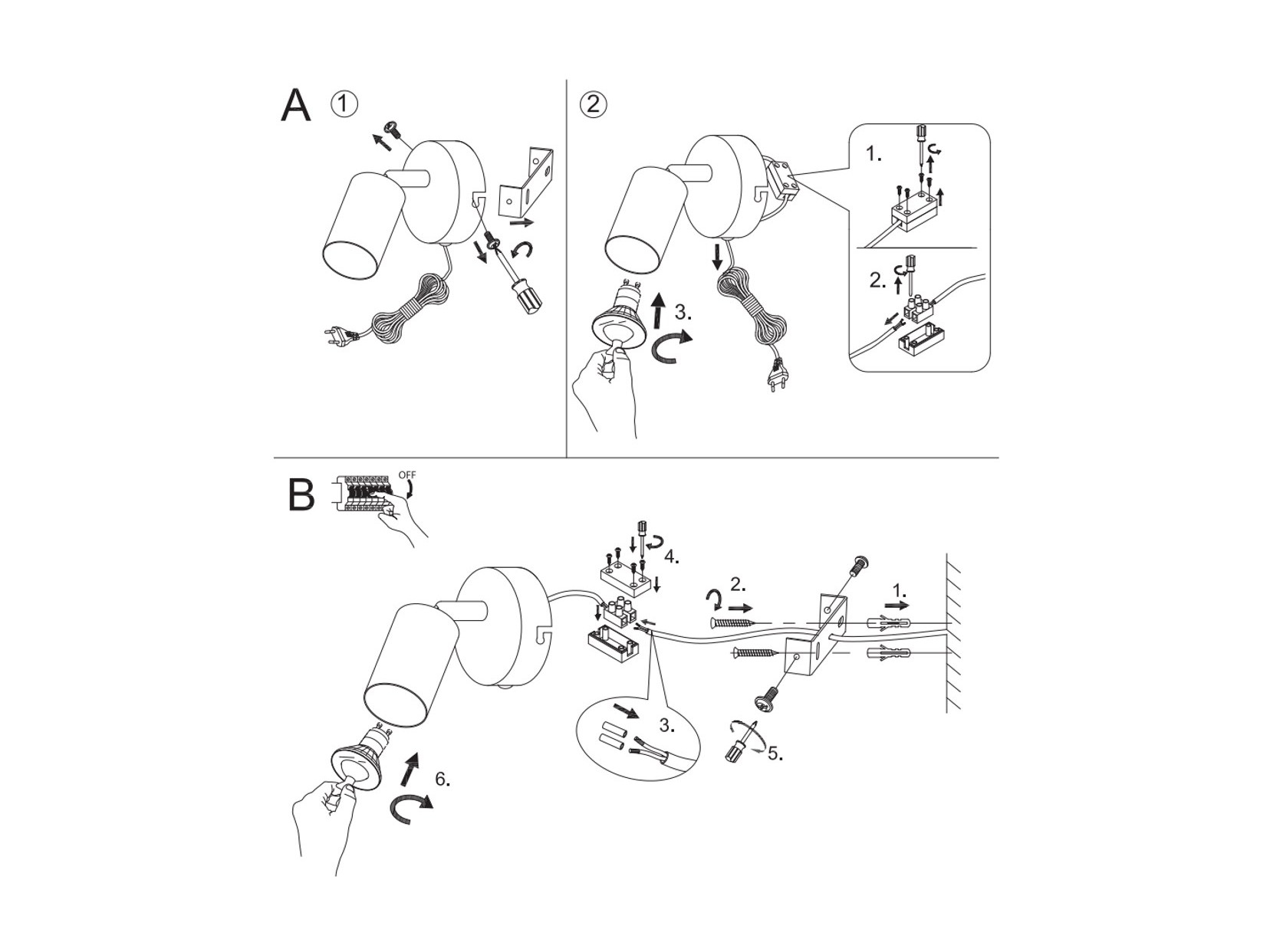 A ①

②

1.

2.

3.

B

OFF

4.

2.

1.

3.

5.

6.