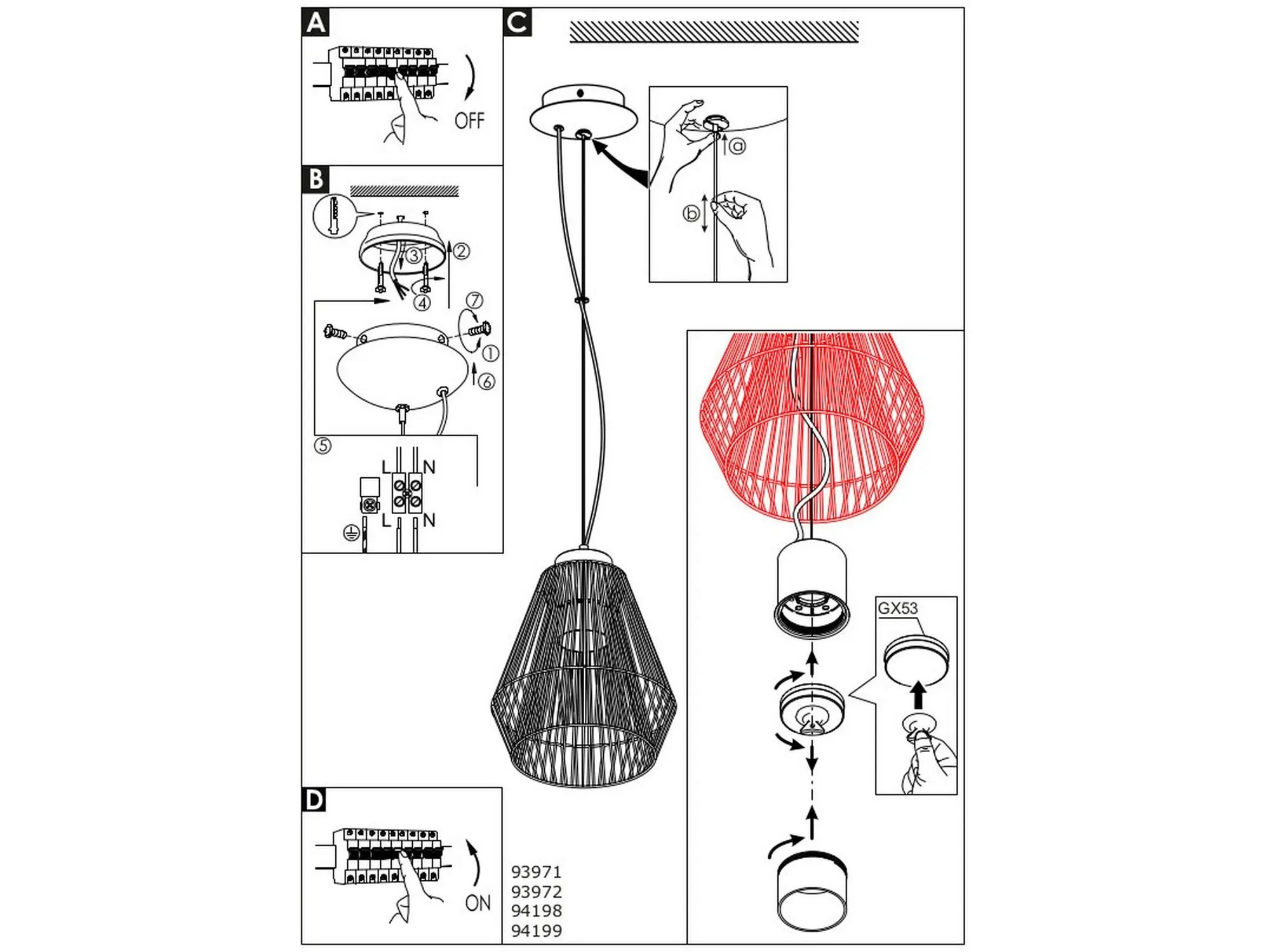 A

OFF

B

③

②

④

⑦

①

⑥

⑤

L

N

L

N

C

ⓐ

ⓑ

GX53

D

ON

93971
93972
94198
94199